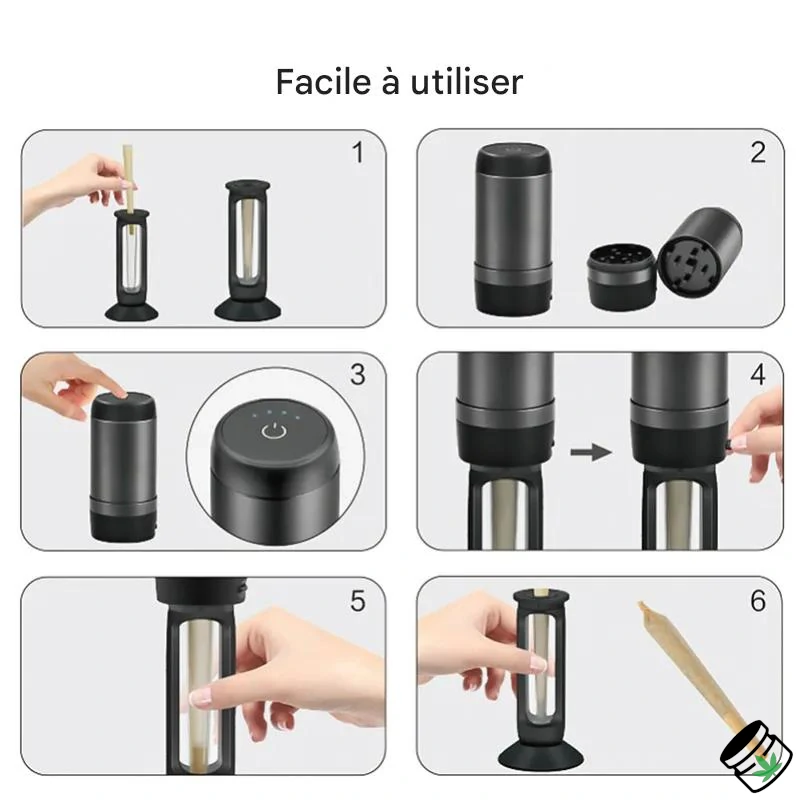 Facile à utiliser

1

2

3

4

5

6